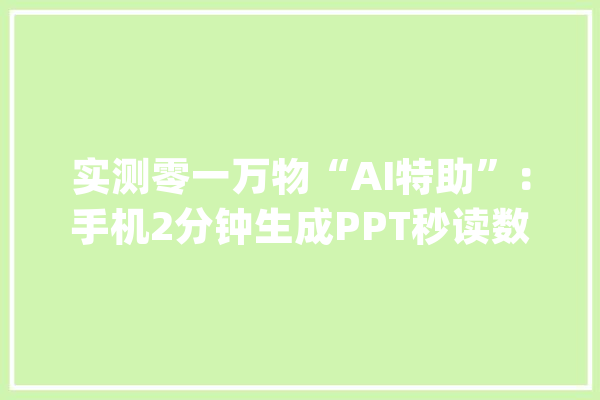 实测零一万物“AI特助”：手机2分钟生成PPT秒读数